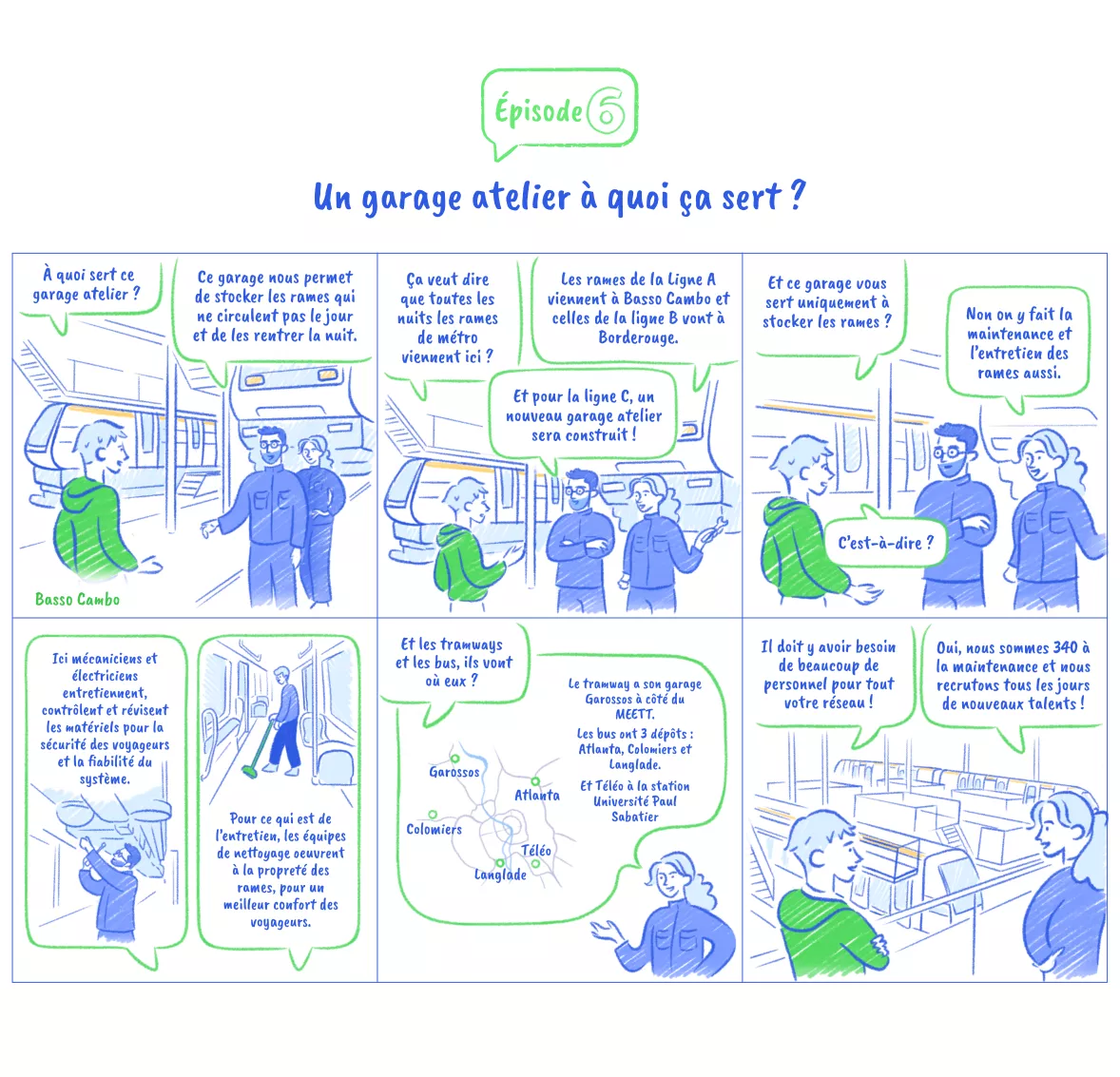 Épisode 6

Un garage atelier à quoi ça sert ?

À quoi sert ce garage atelier ?

Ce garage nous permet de stocker les rames qui ne circulent pas le jour et de les rentrer la nuit.

Basso Cambo

Ça veut dire que toutes les nuits les rames de métro viennent ici ?

Les rames de la Ligne A viennent à Basso Cambo et celles de la ligne B vont à Borderouge.

Et pour la ligne C, un nouveau garage atelier sera construit !

Et ce garage vous sert uniquement à stocker les rames ?

Non on y fait la maintenance et l'entretien des rames aussi.

C'est-à-dire ?

Ici mécaniciens et électriciens entretiennent, contrôlent et révisent les matériels pour la sécurité des voyageurs et la fiabilité du système.

Pour ce qui est de l'entretien, les équipes de nettoyage oeuvrent à la propreté des rames, pour un meilleur confort des voyageurs.

Et les tramways et les bus, ils vont où eux ?

Le tramway a son garage Garossos à côté du MEETT.

Les bus ont 3 dépôts : Atlanta, Colomiers et Langlade.

Et Téléo à la station Université Paul Sabatier

Garossos

Atlanta

Colomiers

Téléo

Langlade

Il doit y avoir besoin de beaucoup de personnel pour tout votre réseau !

Oui, nous sommes 340 à la maintenance et nous recrutons tous les jours de nouveaux talents !